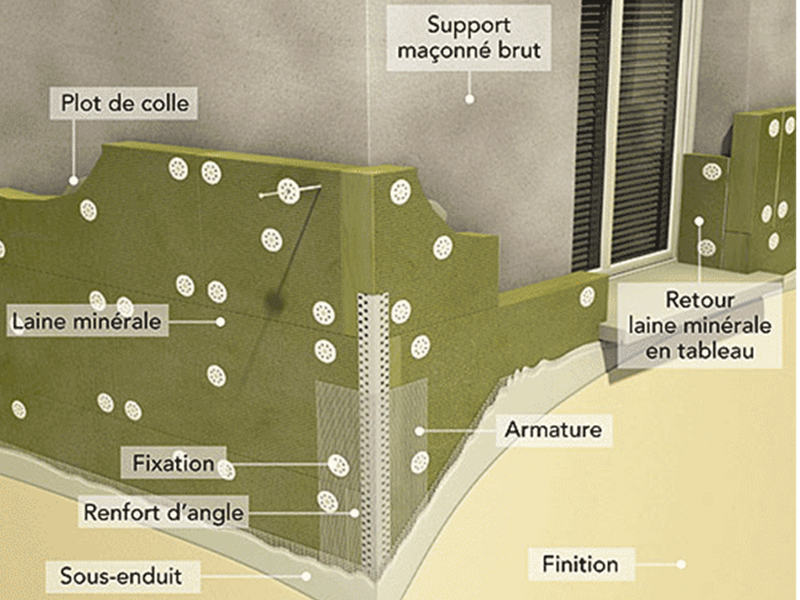 Support maçonné brut

Plot de colle

Laine minérale

Retour laine minérale en tableau

Armature

Fixation

Renfort d'angle

Sous-enduit

Finition